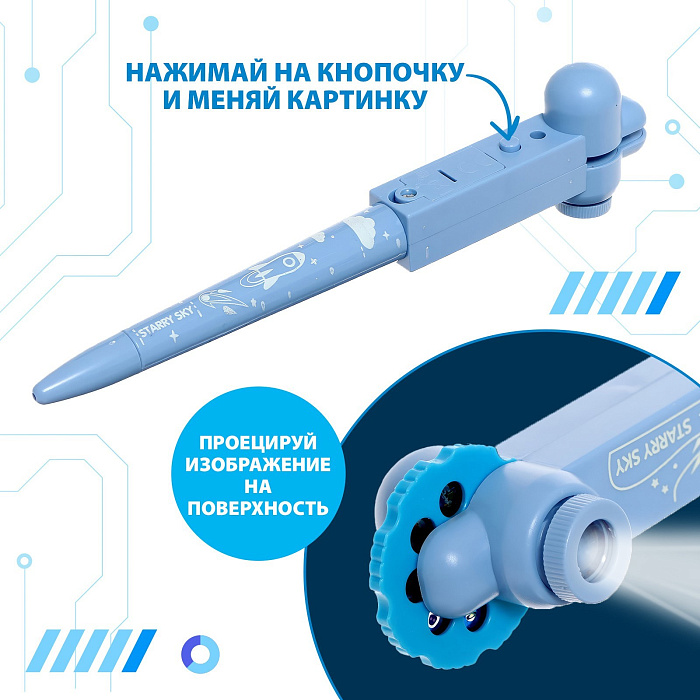 НАЖИМАЙ НА КНОПОЧКУ
И МЕНЯЙ КАРТИНКУ

STARRY SKY

ПРОЕЦИРУЙ
ИЗОБРАЖЕНИЕ
НА
ПОВЕРХНОСТЬ

STARRY SKY