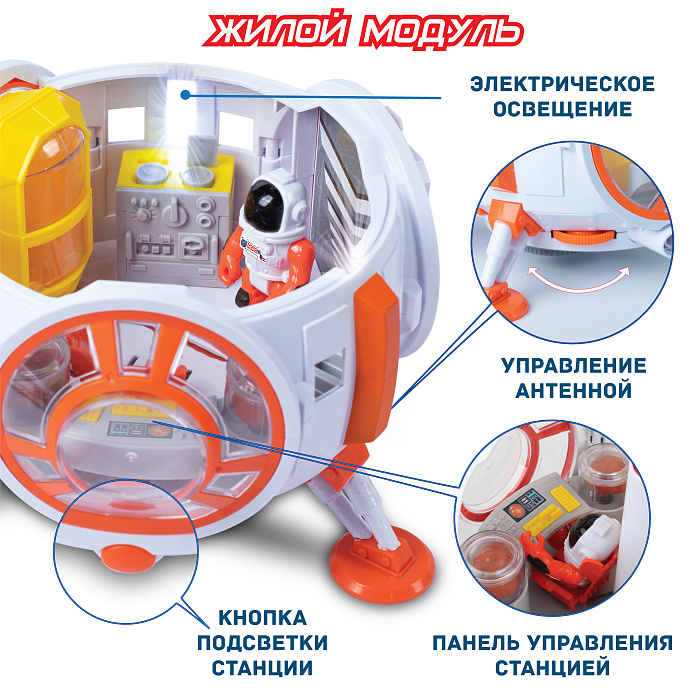 ЖИЛОЙ МОДУЛЬ

ЭЛЕКТРИЧЕСКОЕ ОСВЕЩЕНИЕ

УПРАВЛЕНИЕ АНТЕННОЙ

КНОПКА ПОДСВЕТКИ СТАНЦИИ

ПАНЕЛЬ УПРАВЛЕНИЯ СТАНЦИЕЙ